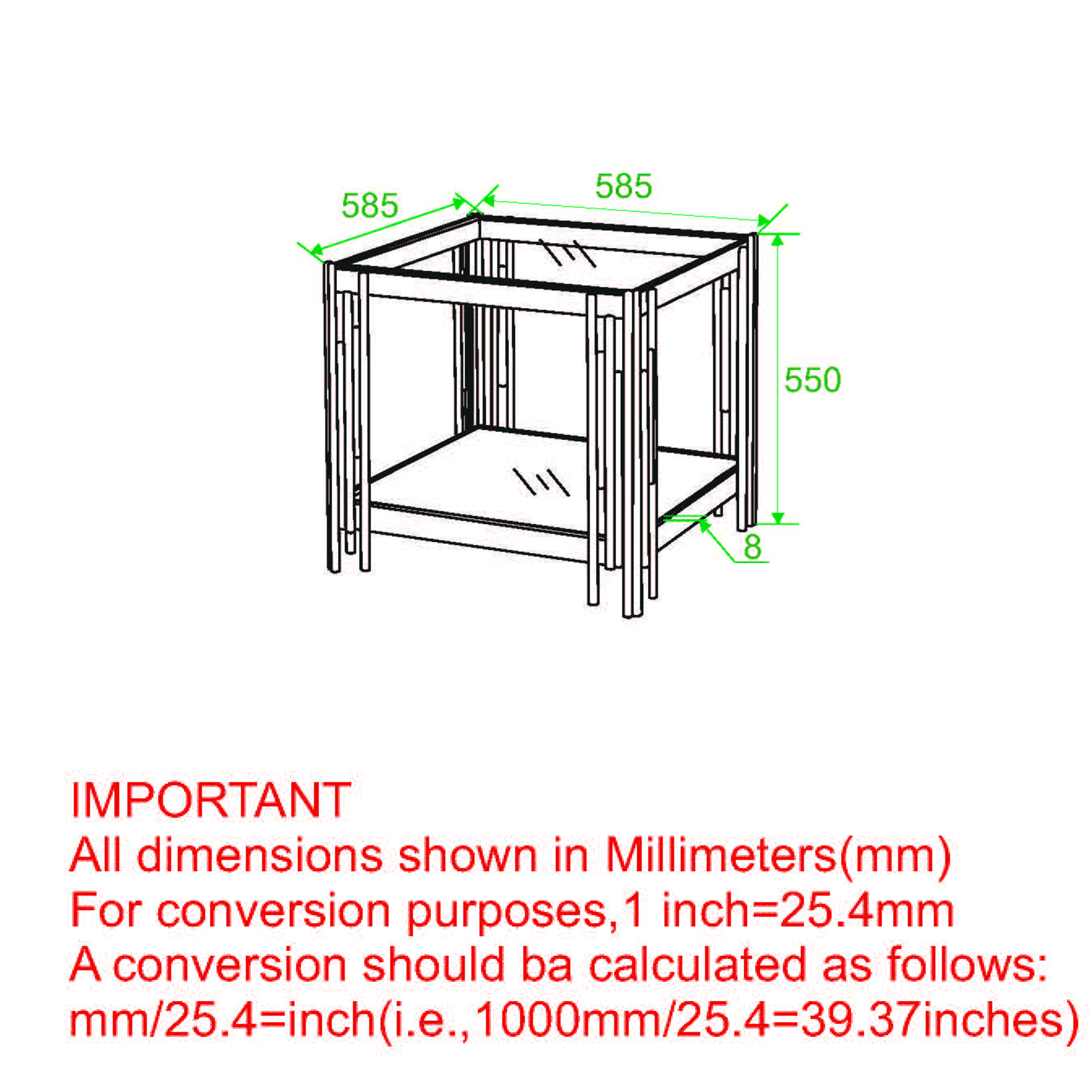 585

585

550

8

IMPORTANT
All dimensions shown in Millimeters(mm)
For conversion purposes,1 inch=25.4mm
A conversion should ba calculated as follows:
mm/25.4=inch(i.e.,1000mm/25.4=39.37inches)