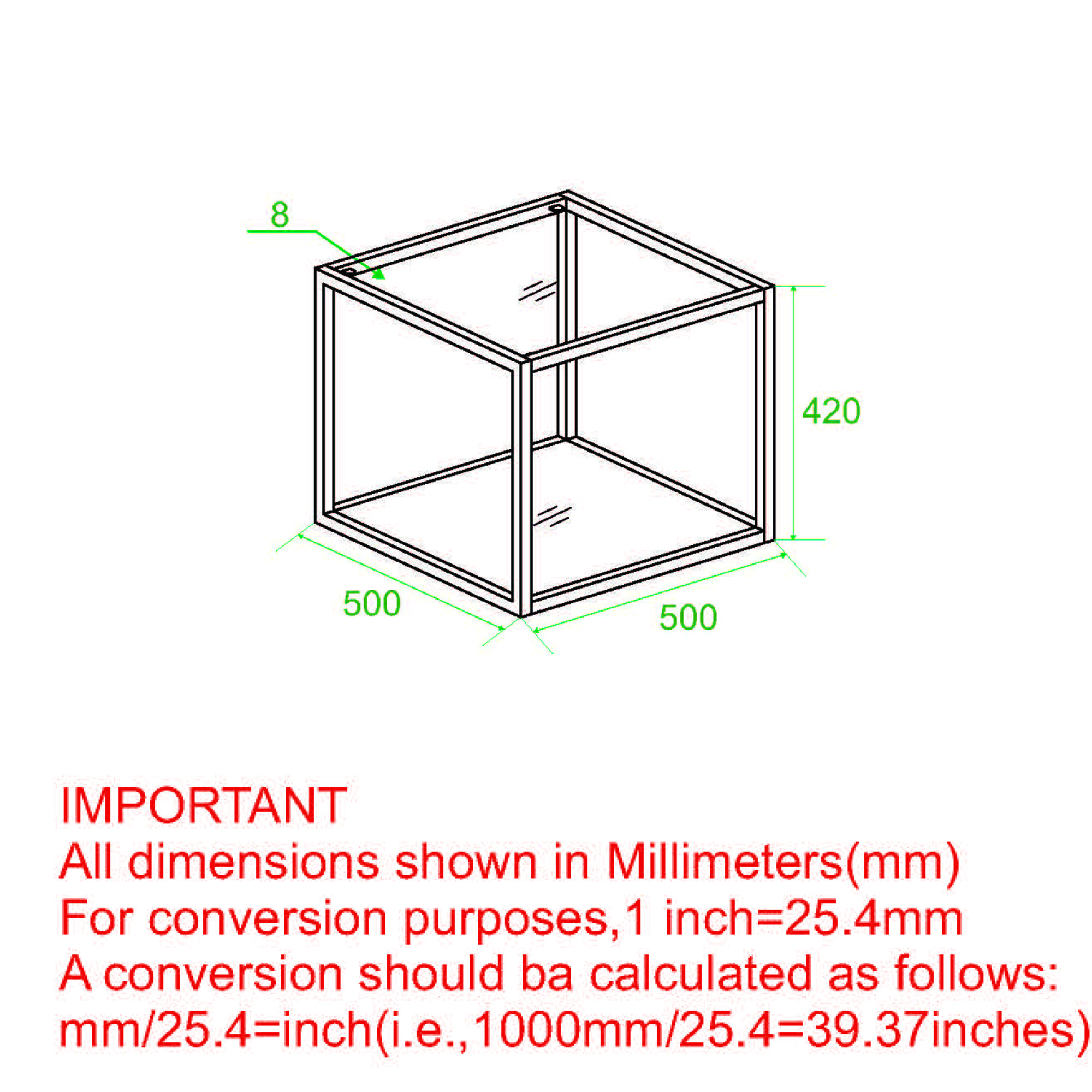 8

420

500

500

IMPORTANT
All dimensions shown in Millimeters(mm)
For conversion purposes,1 inch=25.4mm
A conversion should ba calculated as follows:
mm/25.4=inch(i.e.,1000mm/25.4=39.37inches)